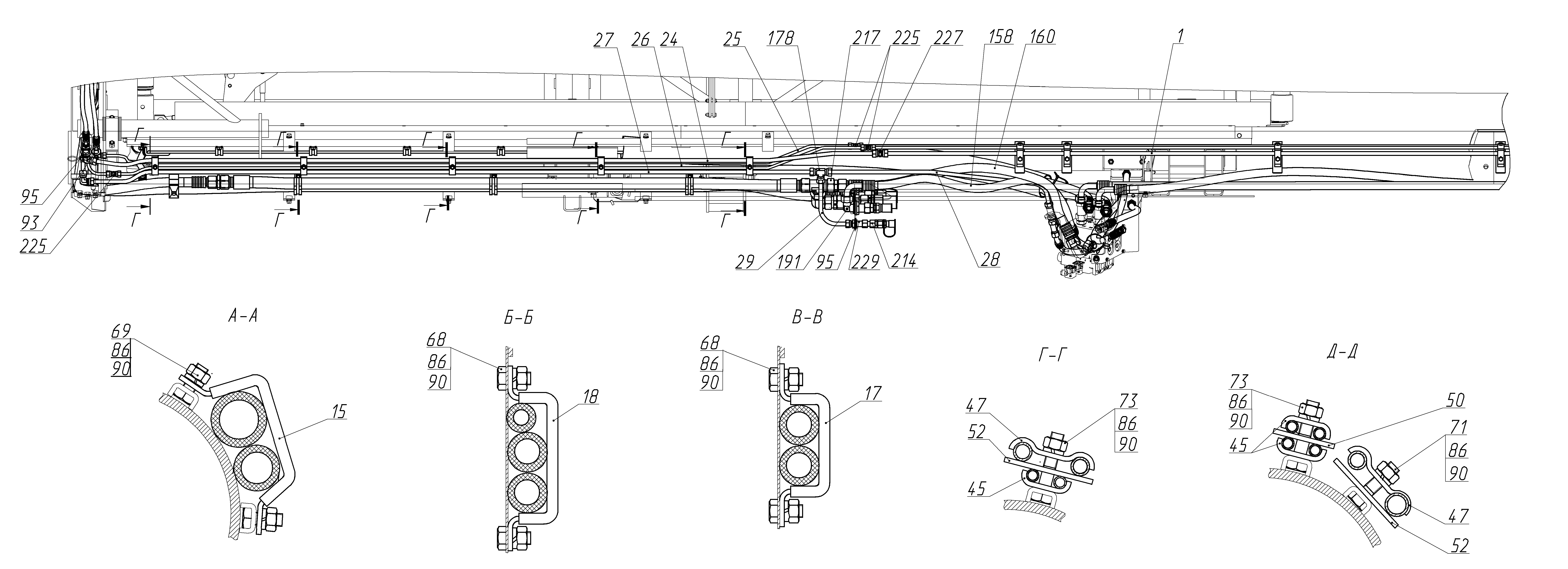 27 26 24 25 178 217 225 227 158 160 1

95
93
225

Г Г Г Г Г
Г Г Г Г Г

29 191 95 229 214 28

А-А
69
86
90
15

Б-Б
68
86
90
18

В-В
68
86
90
17

Г-Г
47
52
45
73
86
90

Д-Д
73
86
90
45
50
71
86
90
47
52